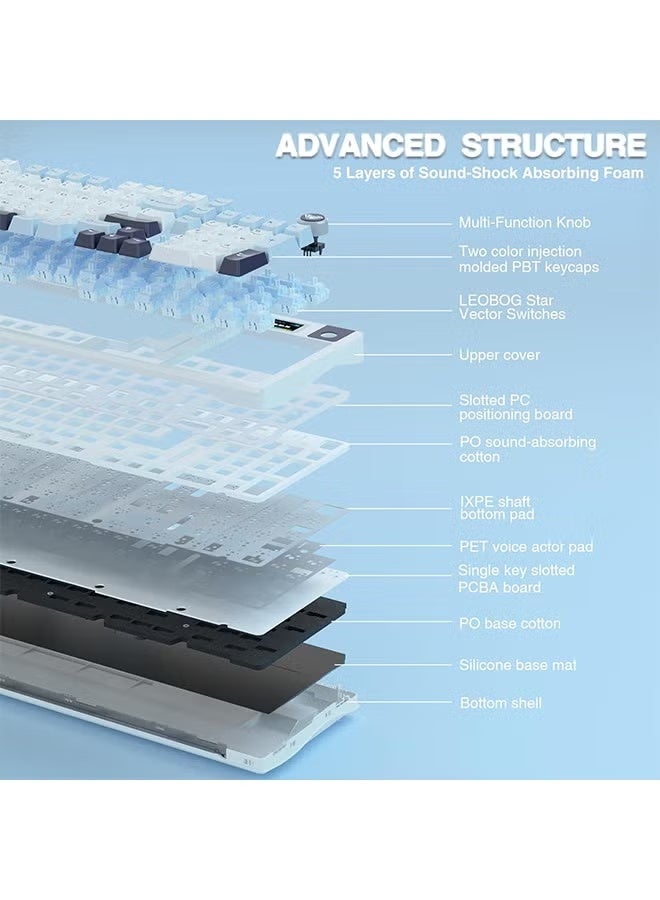 ADVANCED STRUCTURE
5 Layers of Sound-Shock Absorbing Foam

Multi-Function Knob

Two color injection molded PBT keycaps

LEOBOG Star Vector Switches

Upper cover

Slotted PC positioning board

PO sound-absorbing cotton

IXPE shaft bottom pad

PET voice actor pad

Single key slotted PCBA board

PO base cotton

Silicone base mat

Bottom shell